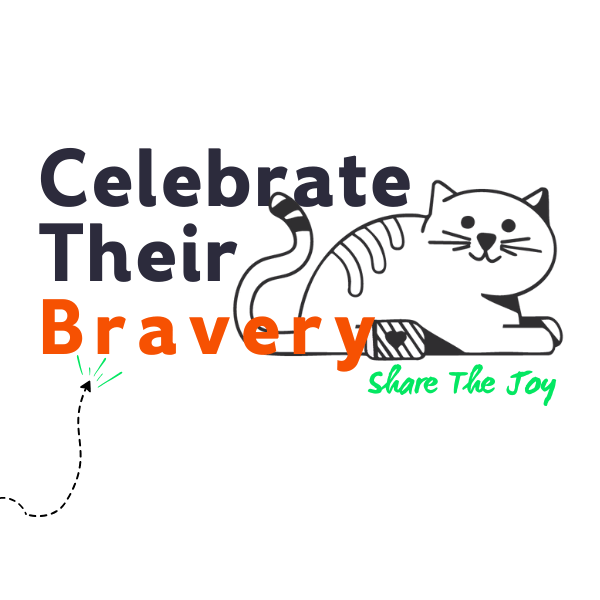 Celebrate Their Bravery

Share The Joy